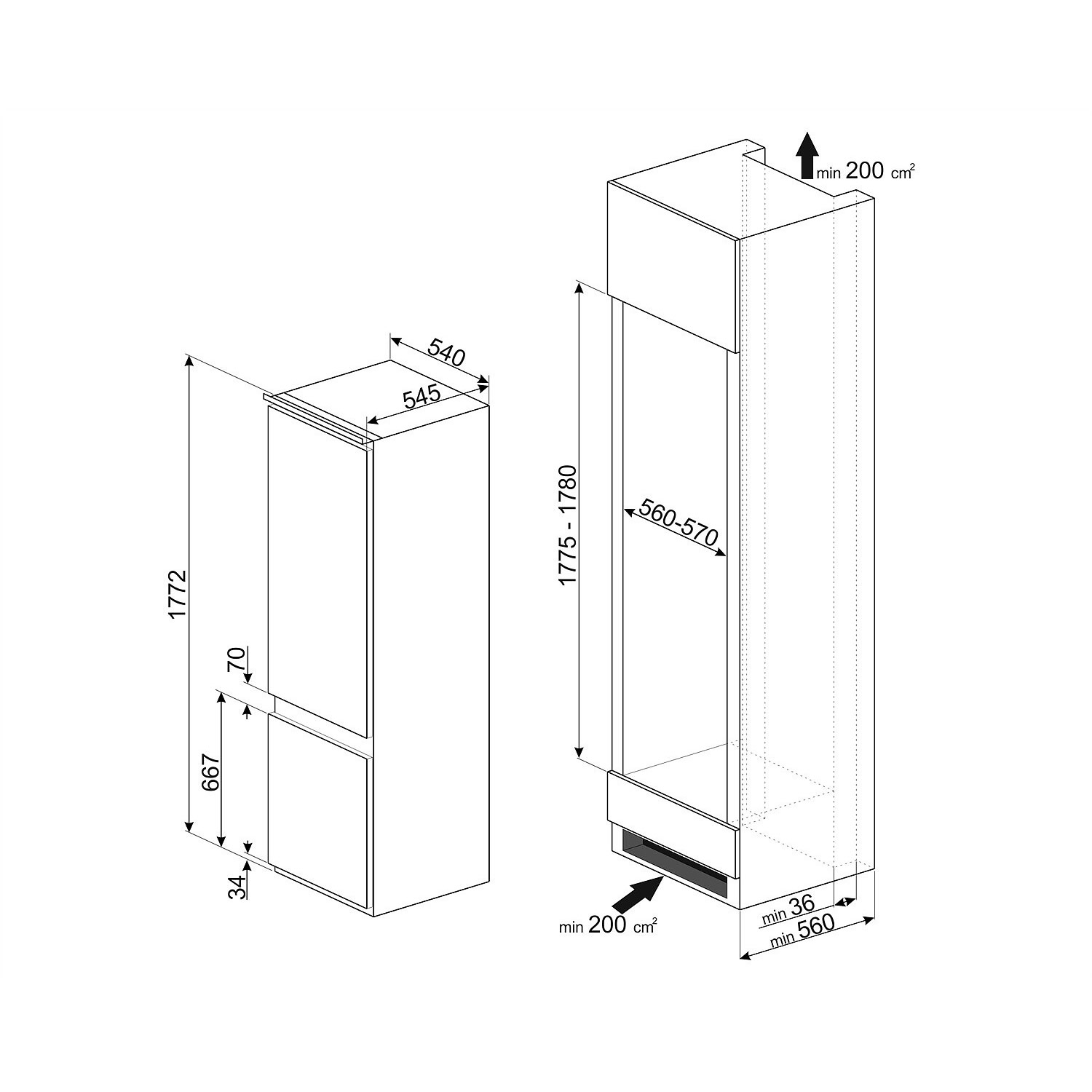 540
545
1772
70
667
34
min 200 $cm^2$
1775 - 1780
560-570
min 200 $cm^2$
min 36
min 560